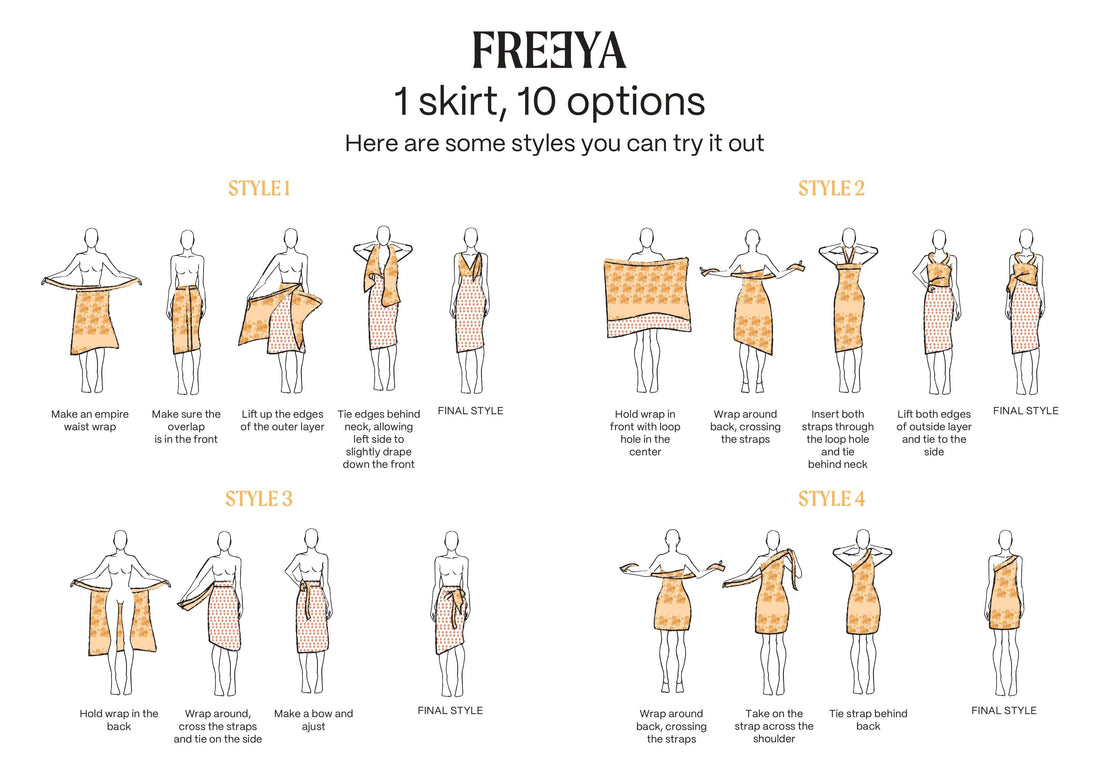 FREEYA

1 skirt, 10 options

Here are some styles you can try it out

STYLE 1

Make an empire waist wrap

Make sure the overlap is in the front

Lift up the edges of the outer layer

Tie edges behind neck, allowing left side to slightly drape down the front

FINAL STYLE

STYLE 2

Hold wrap in front with loop hole in the center

Wrap around back, crossing the straps

Insert both straps through the loop hole and tie behind neck

Lift both edges of outside layer and tie to the side

FINAL STYLE

STYLE 3

Hold wrap in the back

Wrap around, cross the straps and tie on the side

Make a bow and ajust

FINAL STYLE

STYLE 4

Wrap around back, crossing the straps

Take on the strap across the shoulder

Tie strap behind back

FINAL STYLE